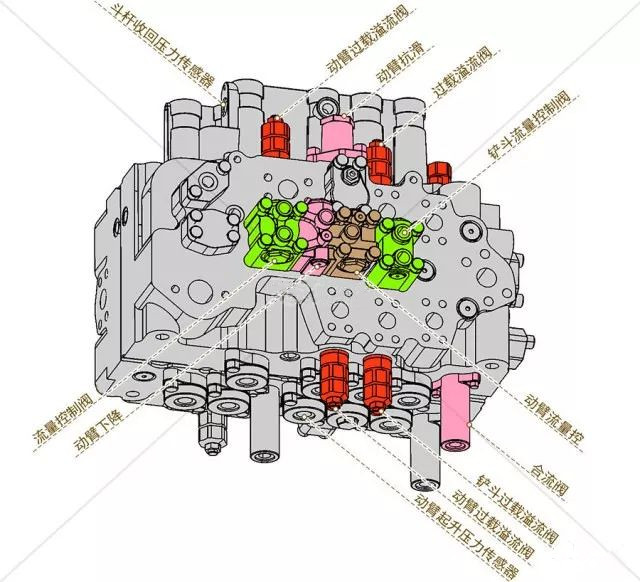 斗杆收回压力传感器
动臂过载溢流阀
动臂抗滑
过载溢流阀
铲斗流量控制阀
流量控制阀
动臂下降
动臂流量控
合流阀
铲斗过载溢流阀
动臂过载溢流阀
动臂起升压力传感器